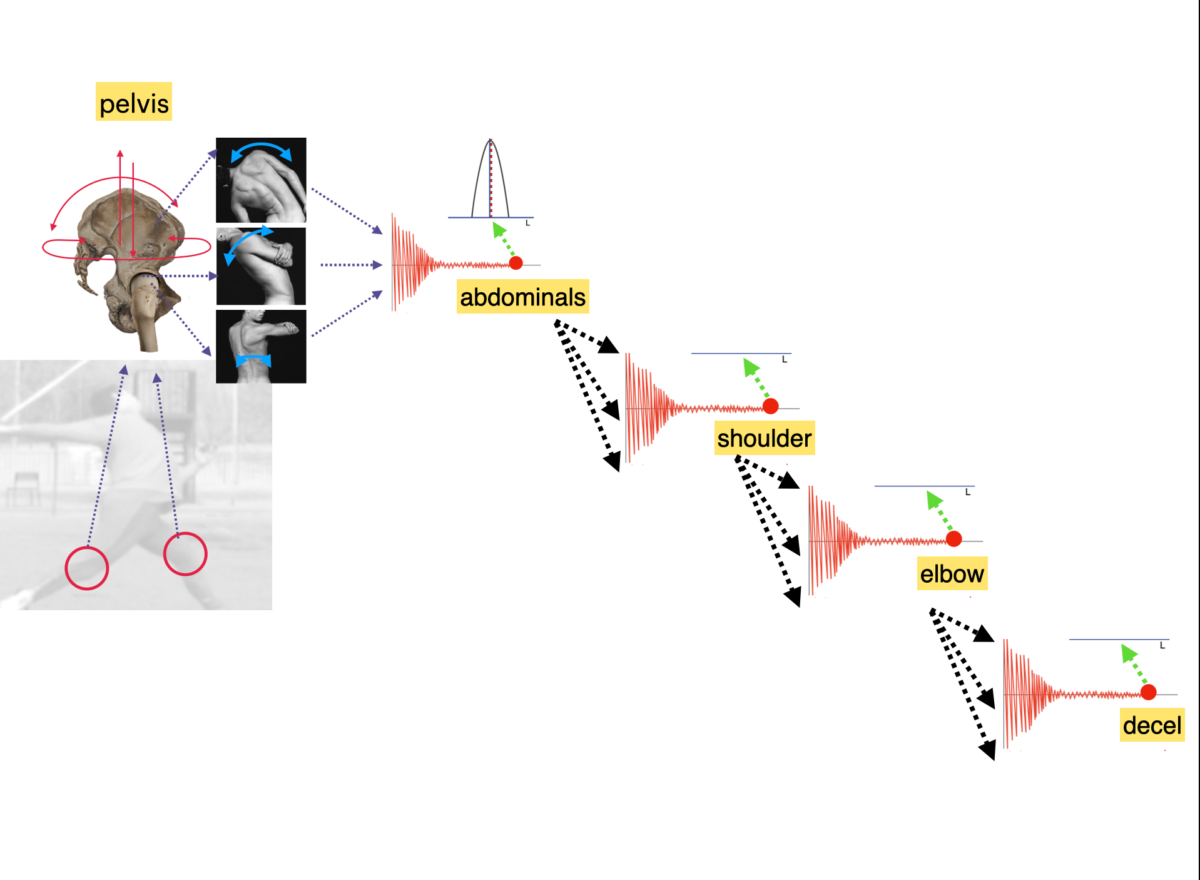 pelvis

L

abdominals

L

shoulder

L

elbow

L

decel